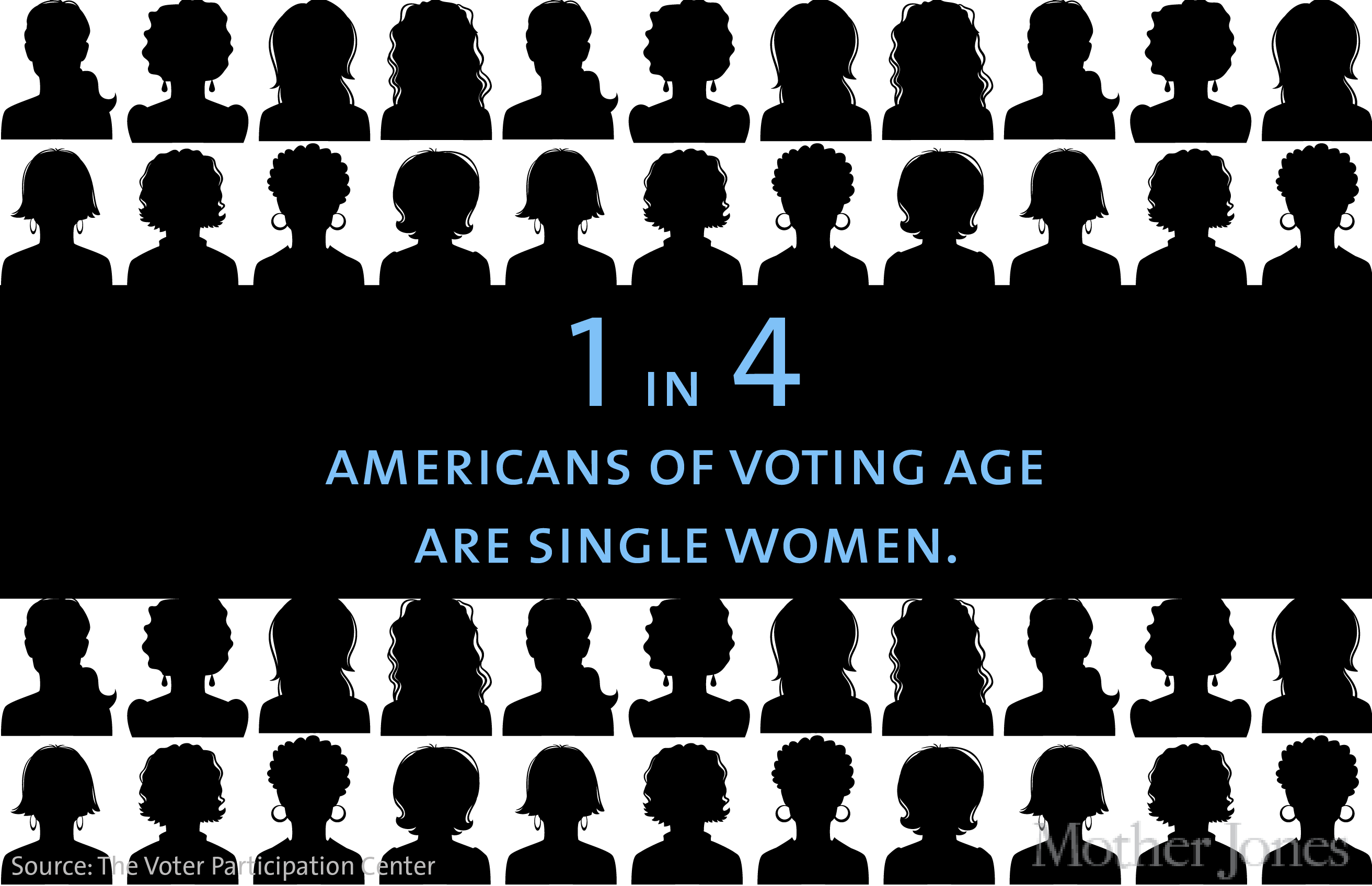 1 IN 4

AMERICANS OF VOTING AGE ARE SINGLE WOMEN.

Source: The Voter Participation Center

Mother Jones